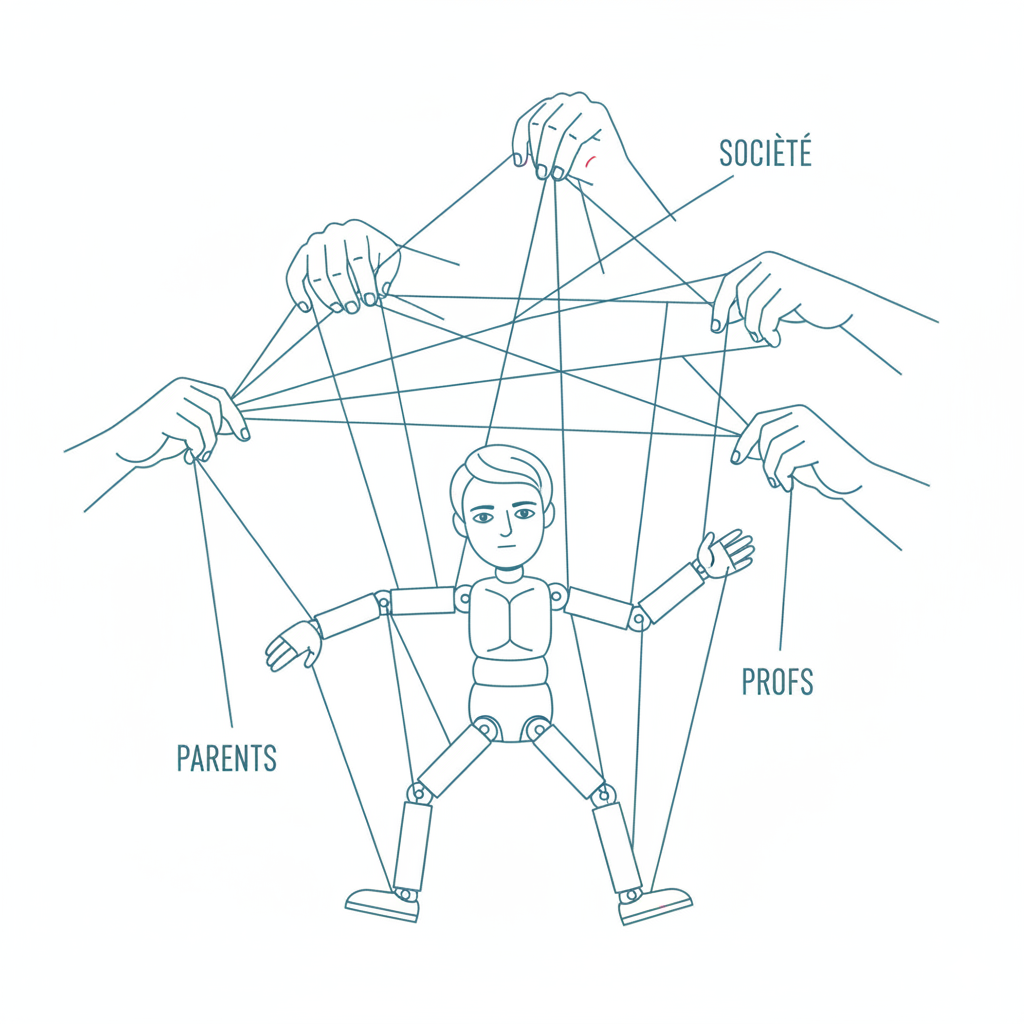 SOCIÈTÉ

PROFS

PARENTS